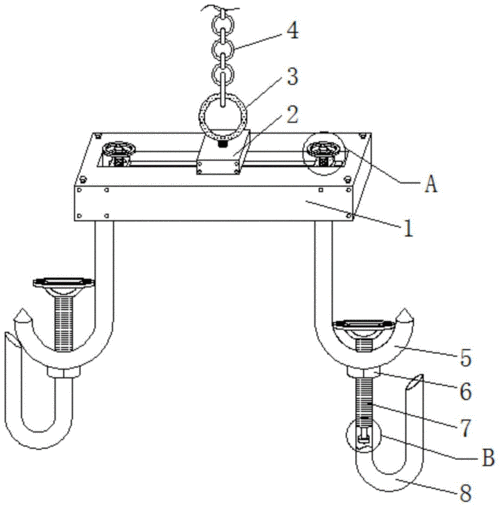 4
3
2
A
1
5
6
7
B
8