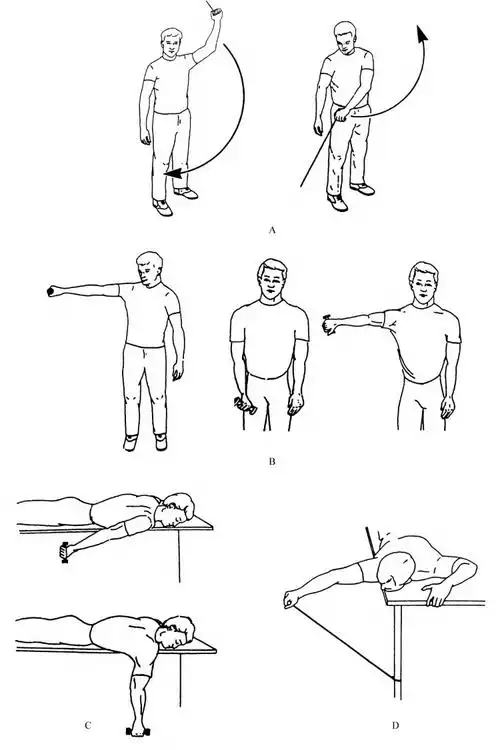 A

B

C

D