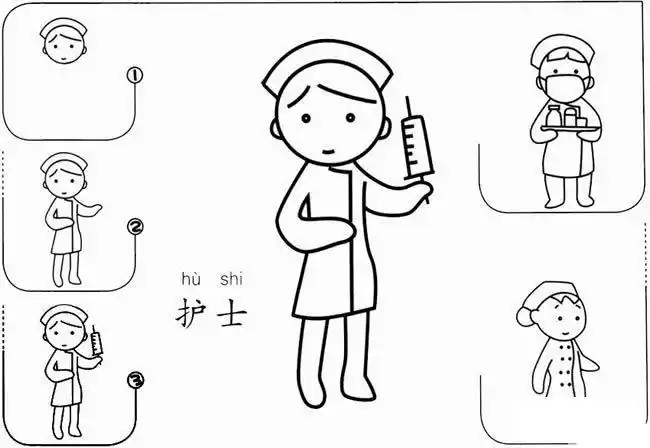 ①

②

③

hù shi
护士