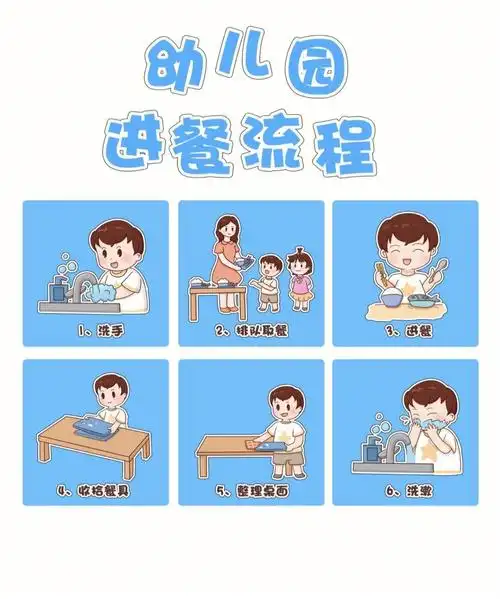 幼儿园
进餐流程

1、洗手

2、排队取餐

3、进餐

4、收拾餐具

5、整理桌面

6、洗漱