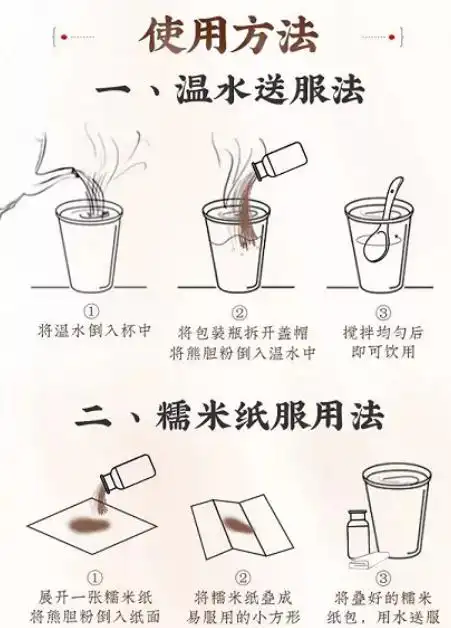 使用方法

一、温水送服法

①
将温水倒入杯中

②
将包装瓶拆开盖帽
将熊胆粉倒入温水中

③
搅拌均匀后
即可饮用

二、糯米纸服用法

①
展开一张糯米纸
将熊胆粉倒入纸面

②
将糯米纸叠成
易服用的小方形

③
将叠好的糯米
纸包，用水送服