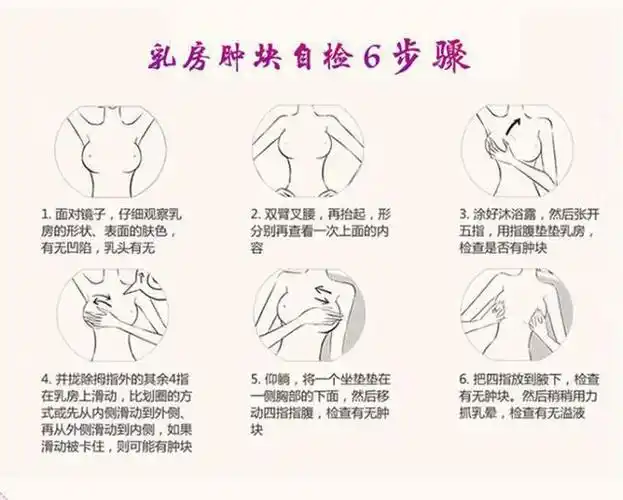 乳房肿块自检6步骤

1. 面对镜子，仔细观察乳房的形状、表面的肤色，有无凹陷，乳头有无

2. 双臂叉腰，再抬起，形分别再查看一次上面的内容

3. 涂好沐浴露，然后张开五指，用指腹垫垫乳房，检查是否有肿块

4. 并拢除拇指外的其余4指在乳房上滑动，比划圈的方式或先从内侧滑动到外侧、再从外侧滑动到内侧，如果滑动被卡住，则可能有肿块

5. 仰躺，将一个坐垫垫在一侧胸部的下面，然后移动四指指腹，检查有无肿块

6. 把四指放到腋下，检查有无肿块。然后稍稍用力抓乳晕，检查有无溢液