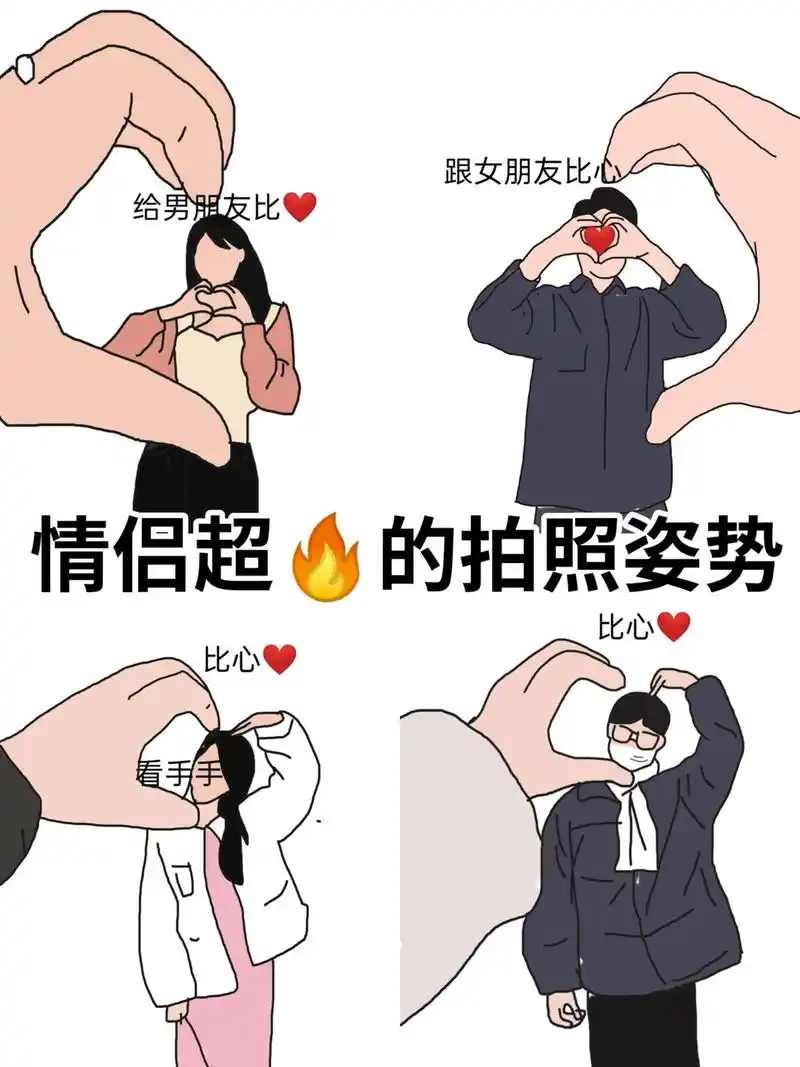 给男朋友比❤️

跟女朋友比心

情侣超🔥的拍照姿势

比心❤️

看手手

比心❤️