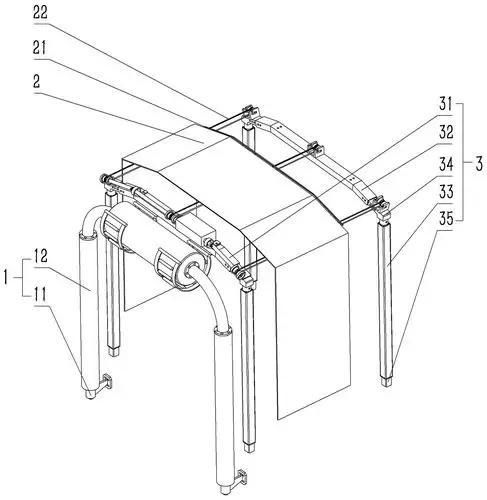 22
21
2
31
32
34
3
33
35
1
12
11