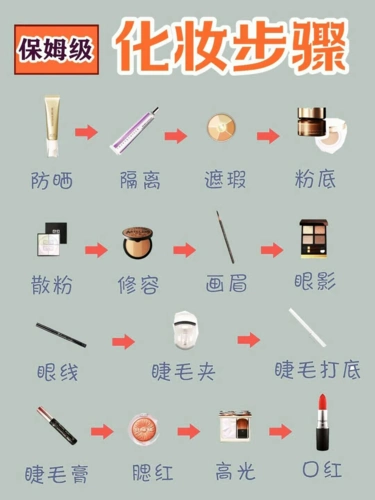 保姆级 化妆步骤

防晒 隔离 遮瑕 粉底

散粉 修容 画眉 眼影

眼线 睫毛夹 睫毛打底

睫毛膏 腮红 高光 口红