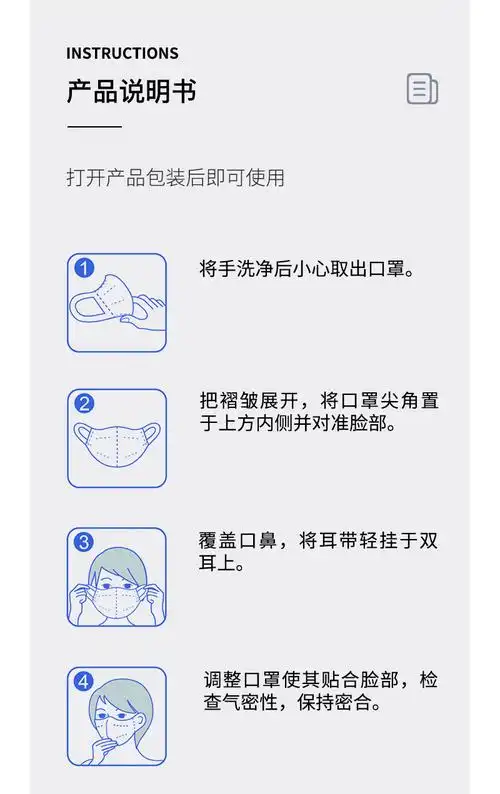 INSTRUCTIONS
产品说明书

打开产品包装后即可使用

1
将手洗净后小心取出口罩。

2
把褶皱展开，将口罩尖角置于上方内侧并对准脸部。

3
覆盖口鼻，将耳带轻挂于双耳上。

4
调整口罩使其贴合脸部，检查气密性，保持密合。