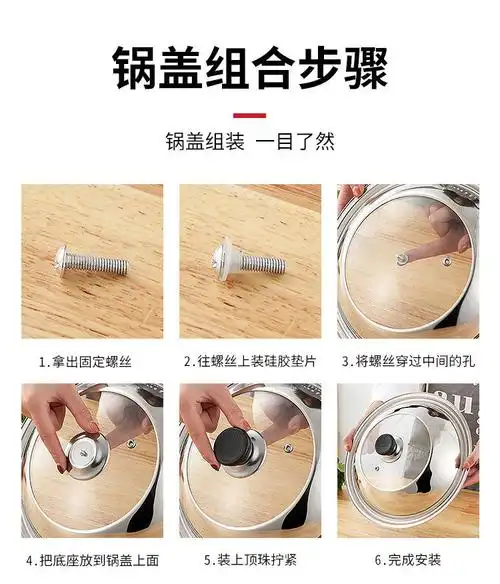 锅盖组合步骤

锅盖组装 一目了然

1.拿出固定螺丝

2.往螺丝上装硅胶垫片

3.将螺丝穿过中间的孔

4.把底座放到锅盖上面

5.装上顶珠拧紧

6.完成安装