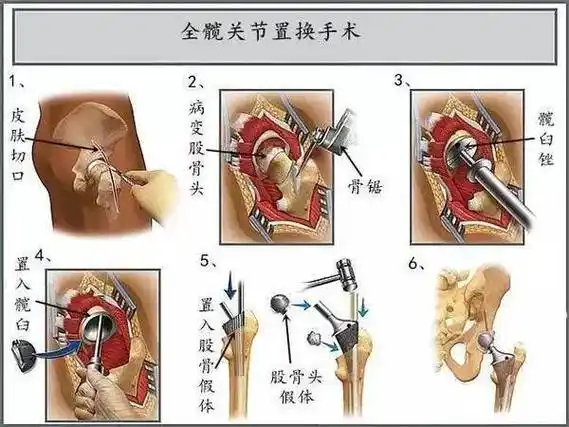 全髋关节置换手术

1、

皮肤切口

2、

病变股骨头

骨锯

3、

髋臼锉

4、

置入髋臼

5、

置入股骨假体

股骨头假体

6、