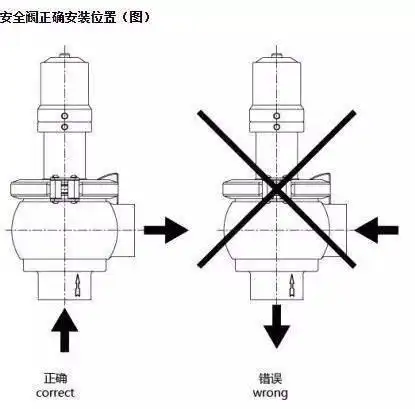 安全阀正确安装位置（图）

正确
correct

错误
wrong