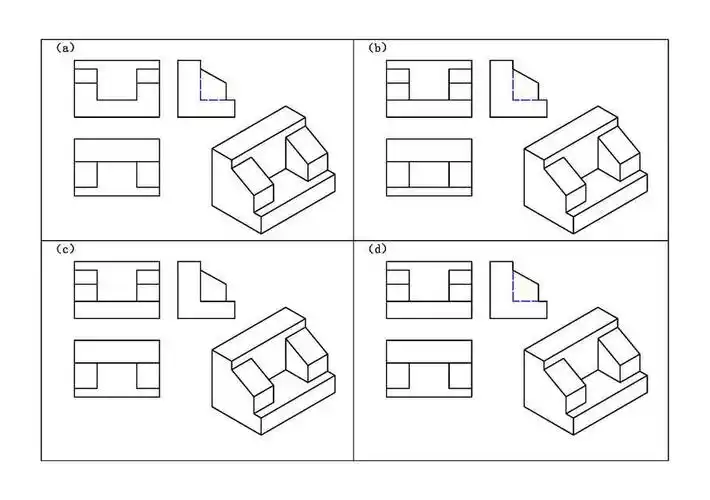 (a)

(b)

(c)

(d)