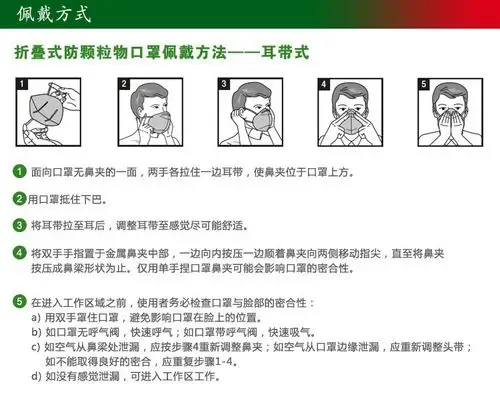 佩戴方式

折叠式防颗粒物口罩佩戴方法——耳带式

1

2

3

4

5

1 面向口罩无鼻夹的一面，两手各拉住一边耳带，使鼻夹位于口罩上方。

2 用口罩抵住下巴。

3 将耳带拉至耳后，调整耳带至感觉尽可能舒适。

4 将双手手指置于金属鼻夹中部，一边向内按压一边顺着鼻夹向两侧移动指尖，直至将鼻夹按压成鼻梁形状为止。仅用单手捏口罩鼻夹可能会影响口罩的密合性。

5 在进入工作区域之前，使用者务必检查口罩与脸部的密合性：
a) 用双手罩住口罩，避免影响口罩在脸上的位置。
b) 如口罩无呼气阀，快速呼气；如口罩带呼气阀，快速吸气。
c) 如空气从鼻梁处泄漏，应按步骤4重新调整鼻夹；如空气从口罩边缘泄漏，应重新调整头带；如不能取得良好的密合，应重复步骤1-4。
d) 如没有感觉泄漏，可进入工作区工作。