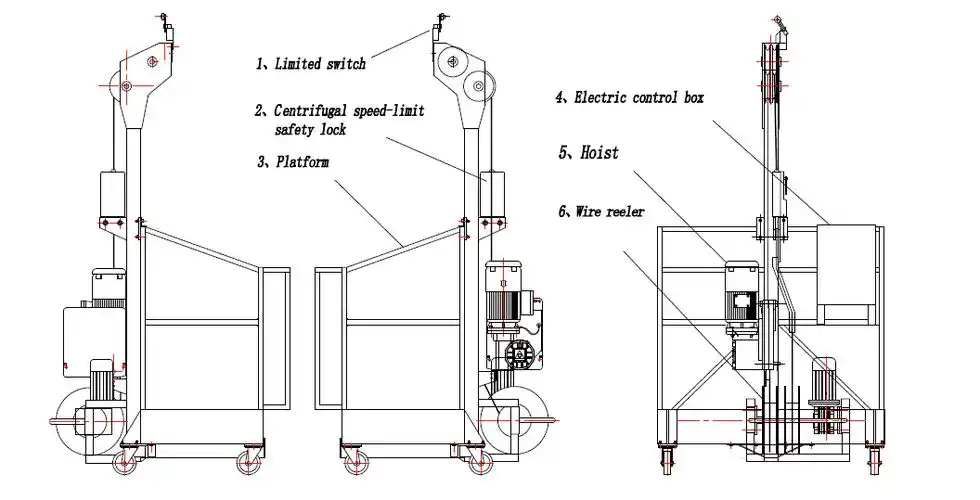 1、Limited switch

2、Centrifugal speed-limit safety lock

3、Platform

4、Electric control box

5、Hoist

6、Wire reeler