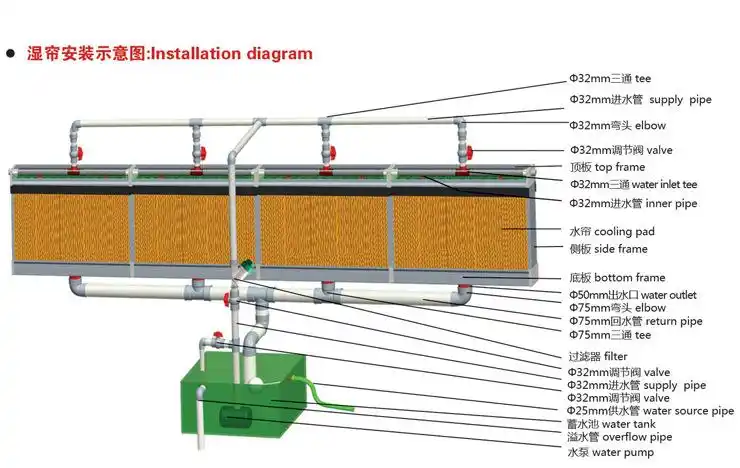 ● 湿帘安装示意图:Installation diagram

Φ32mm三通 tee
Φ32mm进水管 supply pipe
Φ32mm弯头 elbow
Φ32mm调节阀 valve
顶板 top frame
Φ32mm三通 water inlet tee
Φ32mm进水管 inner pipe
水帘 cooling pad
侧板 side frame
底板 bottom frame
Φ50mm出水口 water outlet
Φ75mm弯头 elbow
Φ75mm回水管 return pipe
Φ75mm三通 tee
过滤器 filter
Φ32mm调节阀 valve
Φ32mm进水管 supply pipe
Φ32mm调节阀 valve
Φ25mm供水管 water source pipe
蓄水池 water tank
溢水管 overflow pipe
水泵 water pump