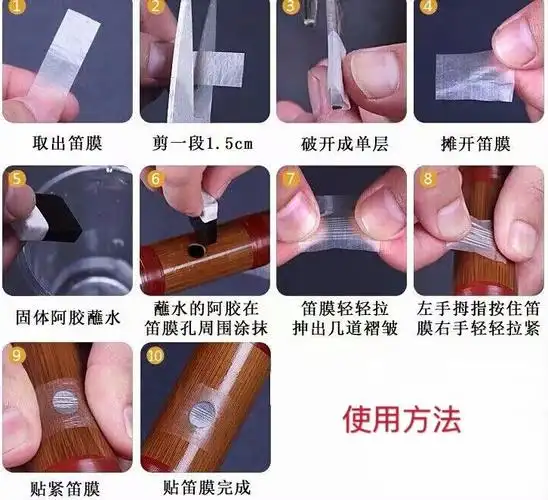 1
取出笛膜

2
剪一段1.5cm

3
破开成单层

4
摊开笛膜

5
固体阿胶蘸水

6
蘸水的阿胶在笛膜孔周围涂抹

7
笛膜轻轻拉抻出几道褶皱

8
左手拇指按住笛膜右手轻轻拉紧

9
贴紧笛膜

10
贴笛膜完成

使用方法