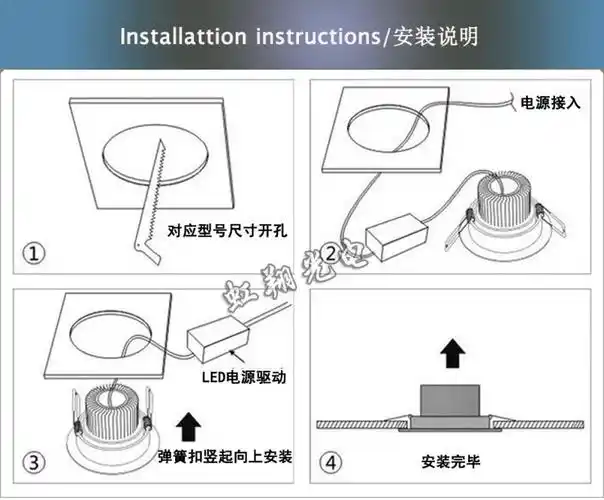 Installattion instructions/安装说明

对应型号尺寸开孔

①

电源接入

②

虹翔光电

LED电源驱动

弹簧扣竖起向上安装

③

安装完毕

④