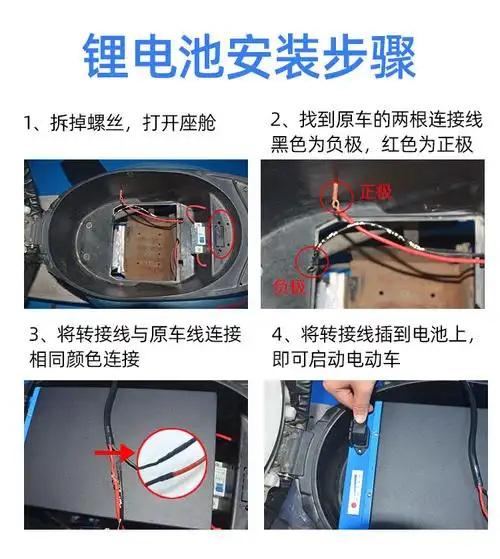 锂电池安装步骤

1、拆掉螺丝，打开座舱

2、找到原车的两根连接线 黑色为负极，红色为正极

正极

负极

3、将转接线与原车线连接 相同颜色连接

4、将转接线插到电池上，即可启动电动车