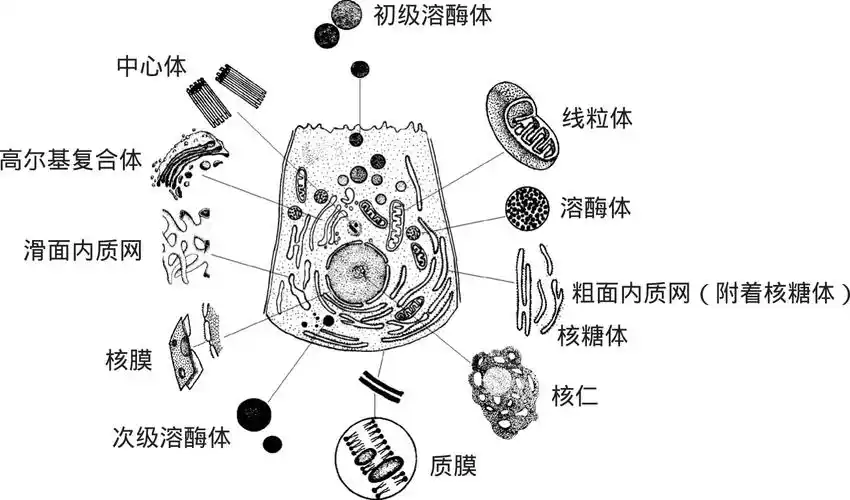 初级溶酶体

中心体

线粒体

高尔基复合体

溶酶体

滑面内质网

粗面内质网（附着核糖体）

核糖体

核膜

核仁

次级溶酶体

质膜