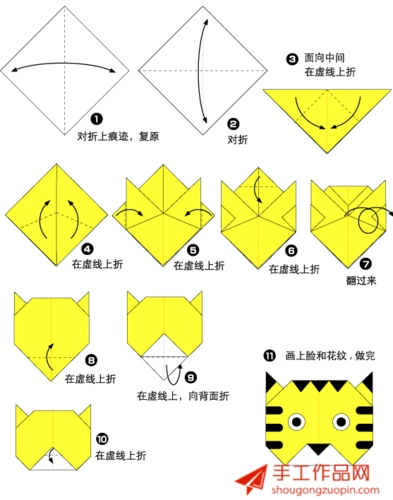 ❶ 对折上痕迹，复原

❷ 对折

❸ 面向中间 在虚线上折

❹ 在虚线上折

❺ 在虚线上折

❻ 在虚线上折

❼ 翻过来

❽ 在虚线上折

❾ 在虚线上，向背面折

❿ 在虚线上折

⓫ 画上脸和花纹，做完

手工作品网
shougongzuopin.com