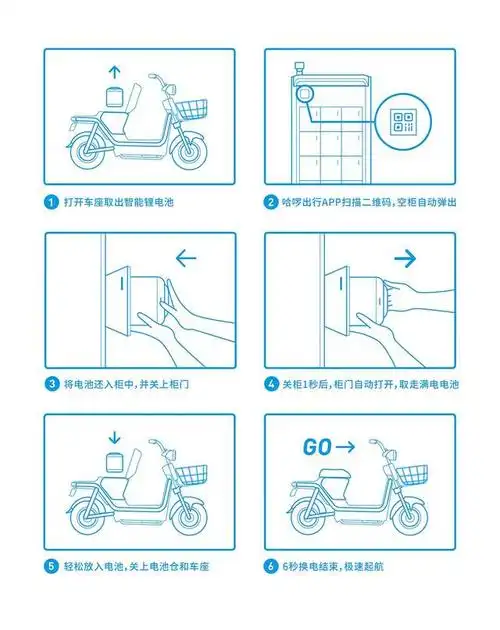 1 打开车座取出智能锂电池

2 哈啰出行APP扫描二维码，空柜自动弹出

3 将电池还入柜中，并关上柜门

4 关柜1秒后，柜门自动打开，取走满电电池

5 轻松放入电池，关上电池仓和车座

GO

6 6秒换电结束，极速起航