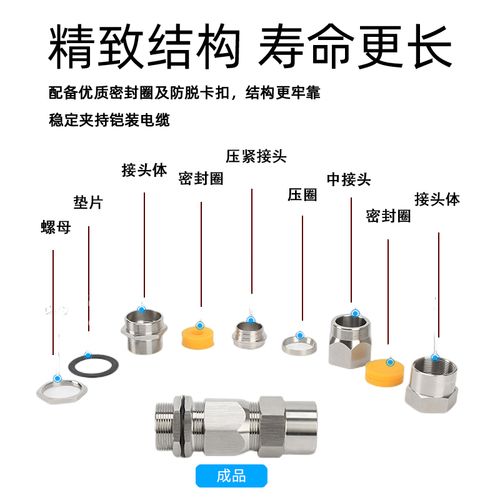 精致结构 寿命更长

配备优质密封圈及防脱卡扣，结构更牢靠

稳定夹持铠装电缆

螺母

垫片

接头体

密封圈

压紧接头

压圈

中接头

密封圈

接头体

成品