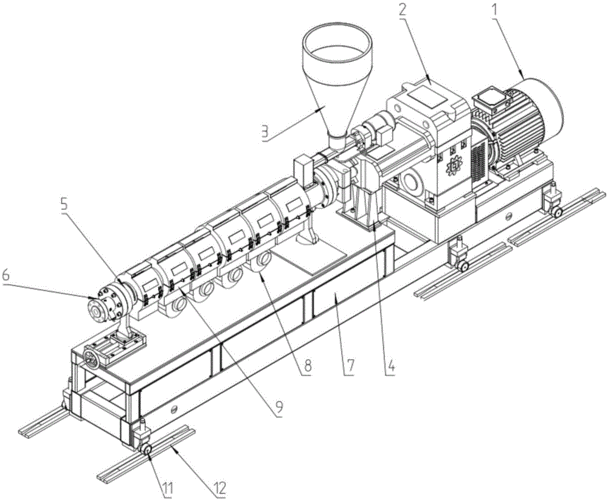 2
1
3
5
6
8
7
4
9
11
12