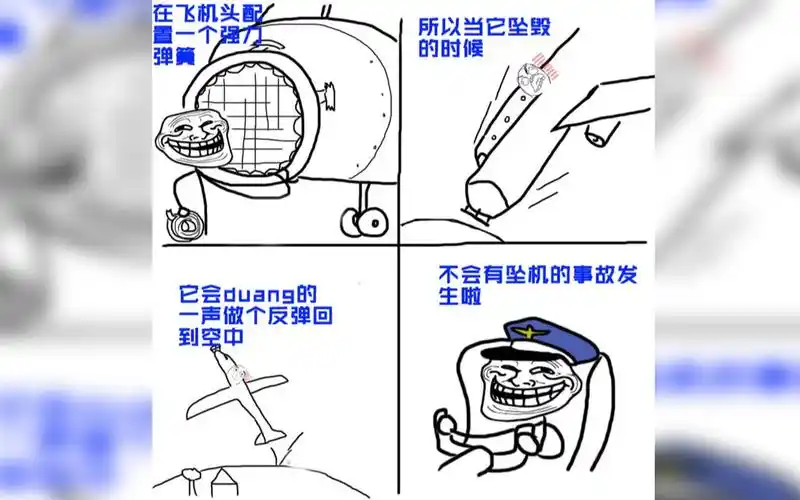 在飞机头配置一个强力弹簧

所以当它坠毁的时候

它会duang的一声做个反弹回到空中

不会有坠机的事故发生啦