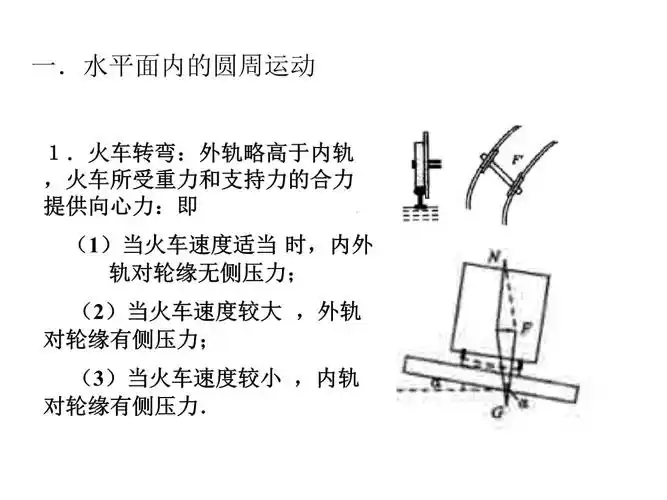 一．水平面内的圆周运动

1．火车转弯：外轨略高于内轨，火车所受重力和支持力的合力提供向心力：即

（1）当火车速度适当 时，内外轨对轮缘无侧压力；

（2）当火车速度较大 ，外轨对轮缘有侧压力；

（3）当火车速度较小 ，内轨对轮缘有侧压力.

F'

N

F

α

G

α