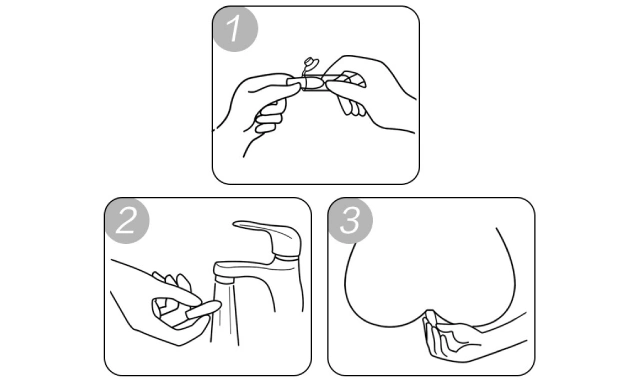 1

2

3