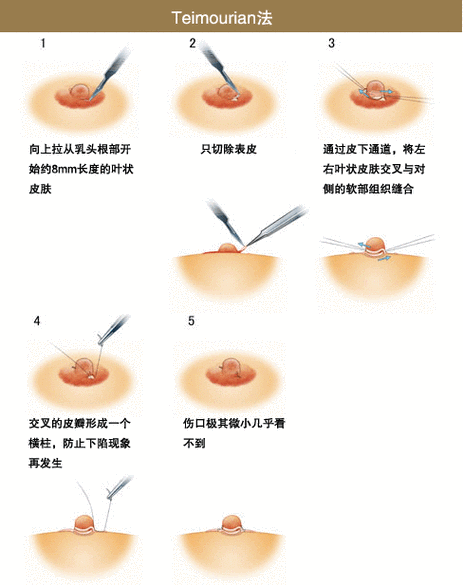 Teimourian法

1

向上拉从乳头根部开始约8mm长度的叶状皮肤

2

只切除表皮

3

通过皮下通道，将左右叶状皮肤交叉与对侧的软部组织缝合

4

交叉的皮瓣形成一个横柱，防止下陷现象再发生

5

伤口极其微小几乎看不到