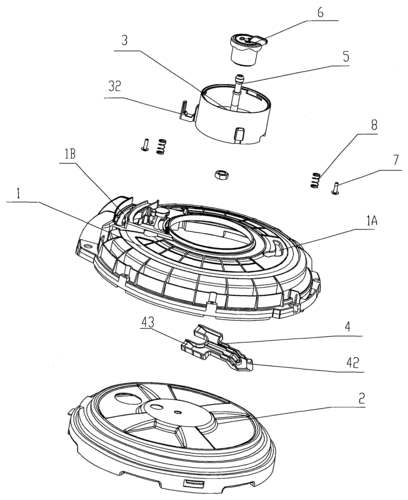 6
3
5
32
8
7
1B
1
1A
43
4
42
2