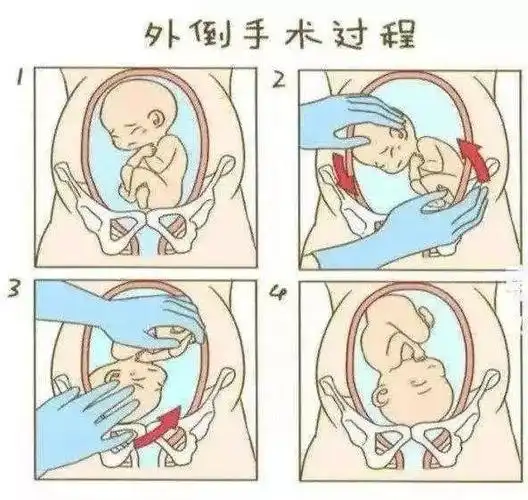 外倒手术过程

1

2

3

4