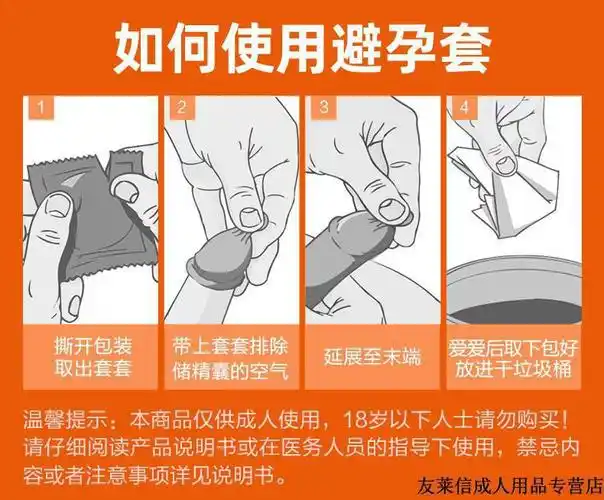 如何使用避孕套

1
撕开包装
取出套套

2
带上套套排除
储精囊的空气

3
延展至末端

4
爱爱后取下包好
放进干垃圾桶

温馨提示：本商品仅供成人使用，18岁以下人士请勿购买！请仔细阅读产品说明书或在医务人员的指导下使用，禁忌内容或者注意事项详见说明书。

友莱信成人用品专营店