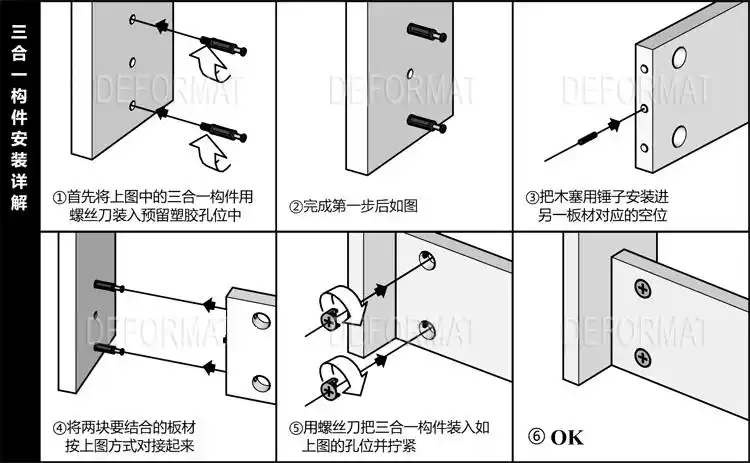 三合一构件安装详解

DEFORMAT

①首先将上图中的三合一构件用螺丝刀装入预留塑胶孔位中

DEFORMAT

②完成第一步后如图

DEFORMAT

③把木塞用锤子安装进另一板材对应的空位

DEFORMAT

④将两块要结合的板材按上图方式对接起来

DEFORMAT

⑤用螺丝刀把三合一构件装入如上图的孔位并拧紧

DEFORMAT

⑥ OK