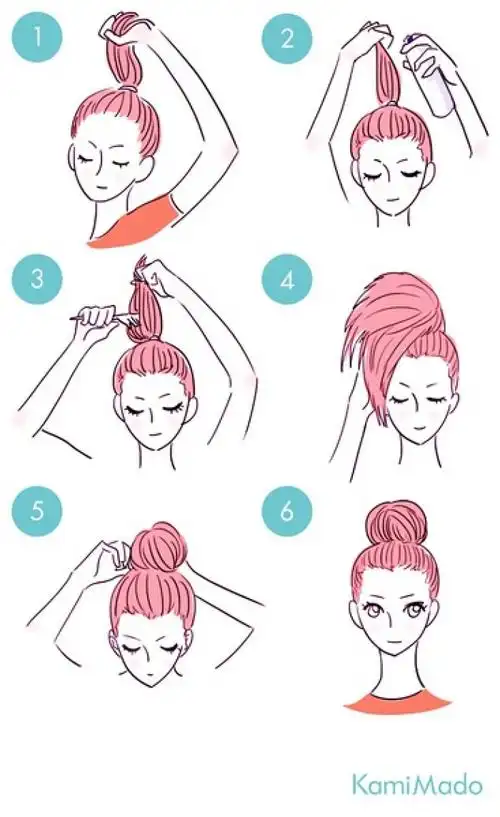 1
2
3
4
5
6
KamiMado