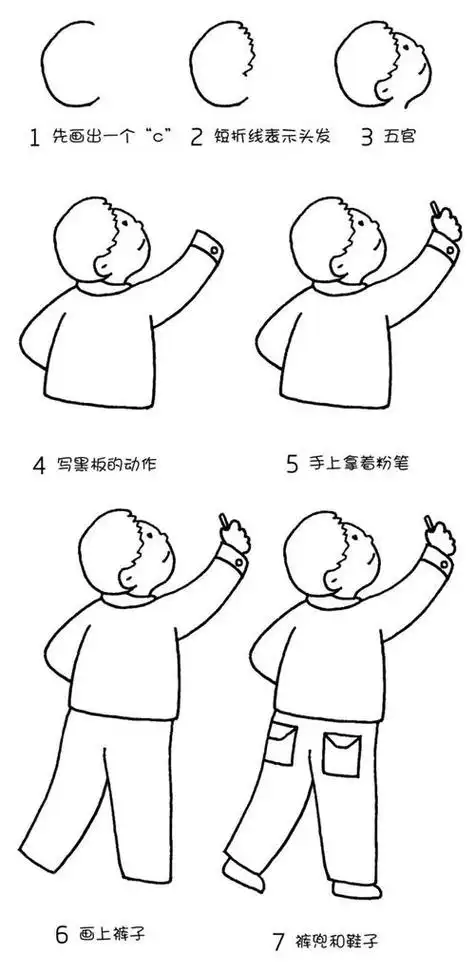 1 先画出一个“c”

2 短折线表示头发

3 五官

4 写黑板的动作

5 手上拿着粉笔

6 画上裤子

7 裤兜和鞋子