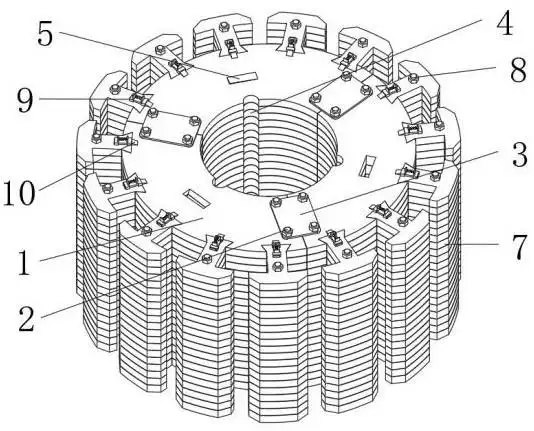 5
4
8
9
3
10
7
1
2