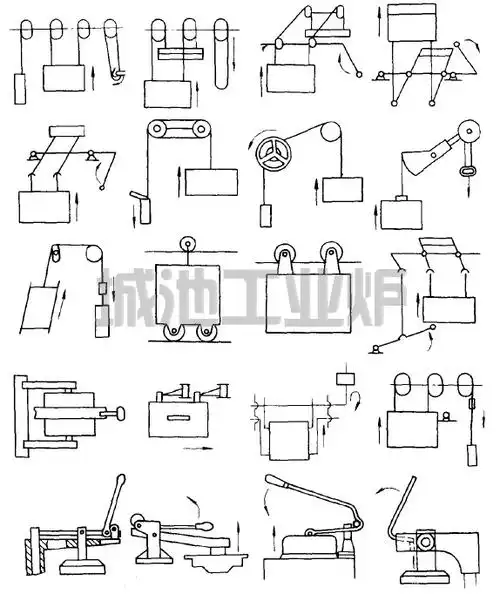 城池工业炉