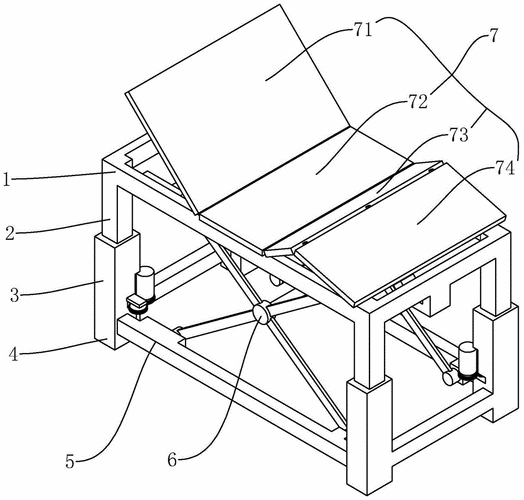 71
7
72
73
74
1
2
3
4
5
6