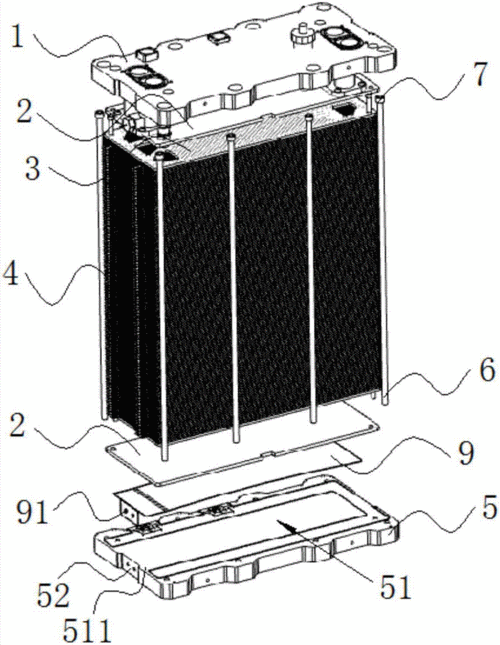 1
7
2
3
4
6
2
9
91
5
52
51
511