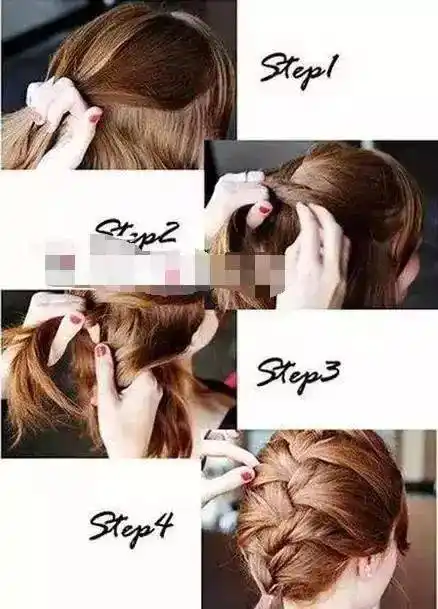 Step1

Step2

Step3

Step4