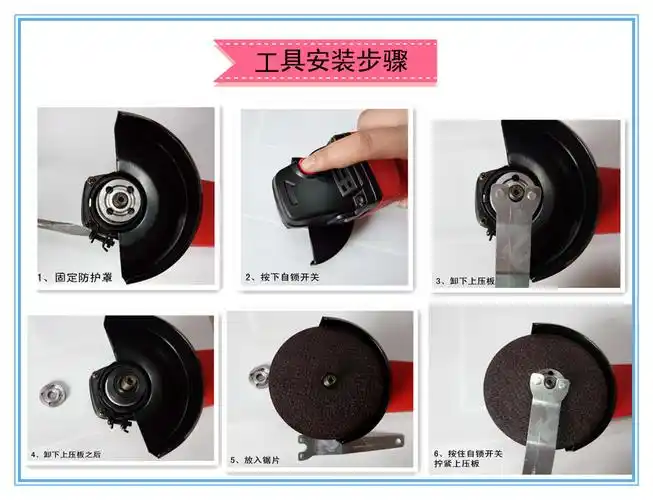 工具安装步骤

1、固定防护罩

2、按下自锁开关

3、卸下上压板

4、卸下上压板之后

5、放入锯片

6、按住自锁开关
拧紧上压板