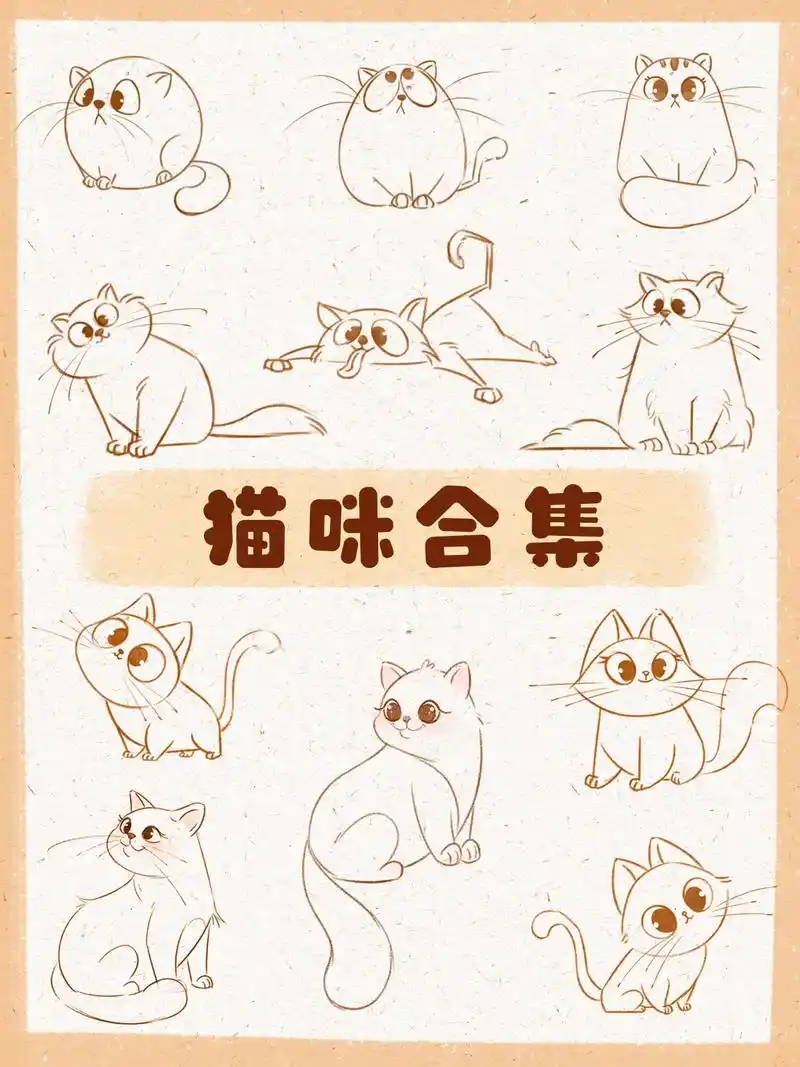 猫咪合集