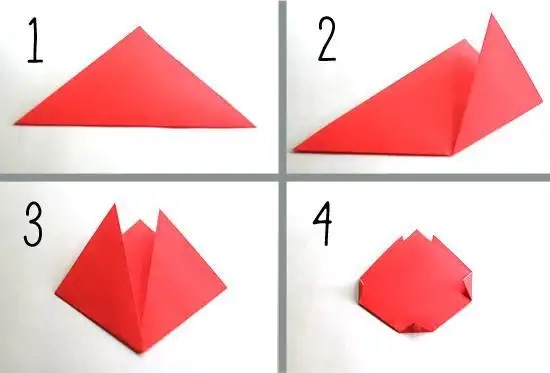 1

2

3

4