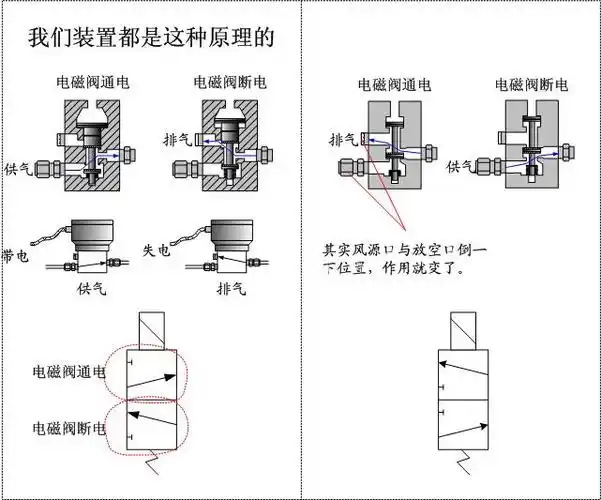 我们装置都是这种原理的

电磁阀通电

电磁阀断电

供气

排气

带电

失电

供气

排气

电磁阀通电

电磁阀断电

电磁阀通电

电磁阀断电

排气

供气

其实风源口与放空口倒一下位置，作用就变了。