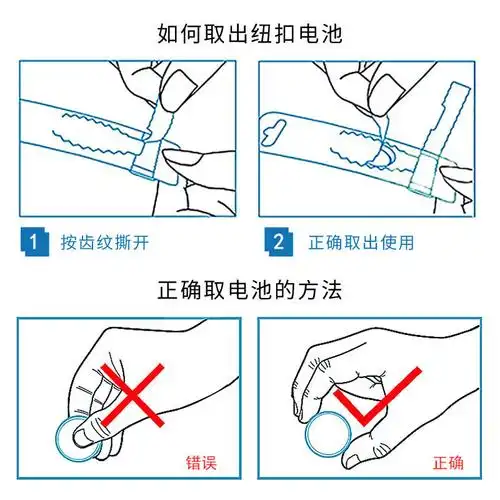 如何取出纽扣电池

1 按齿纹撕开

2 正确取出使用

正确取电池的方法

错误

正确