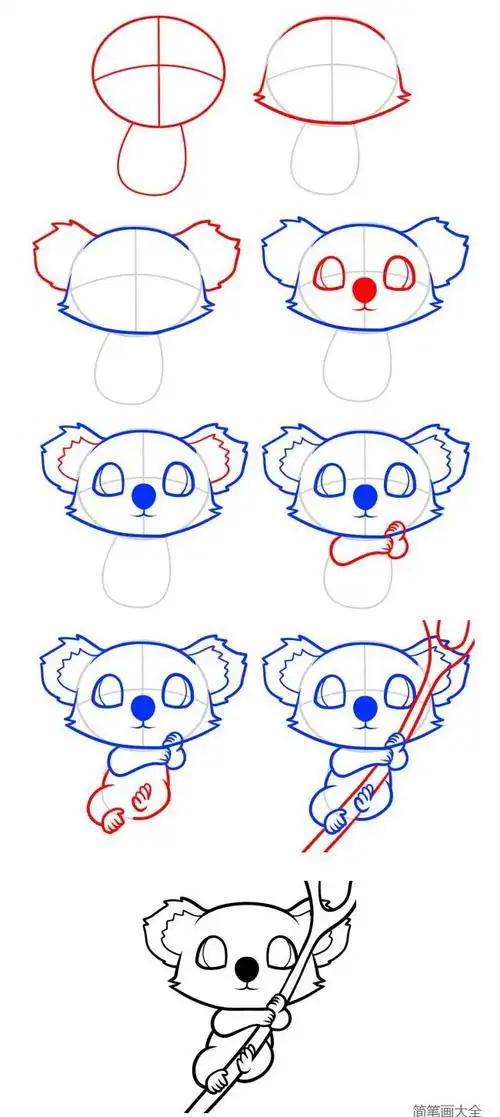 简笔画大全