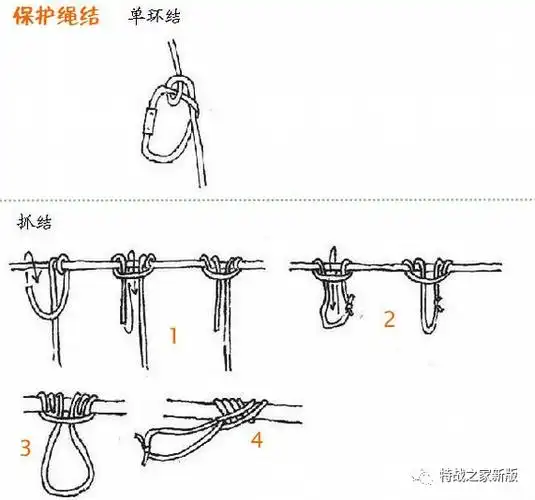 保护绳结 单环结

抓结

1

2

3

4

特战之家新版