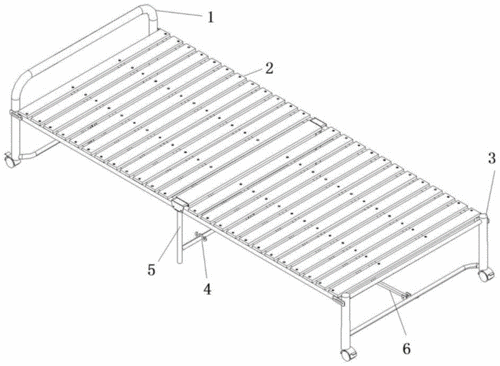 1
2
3
5
4
6