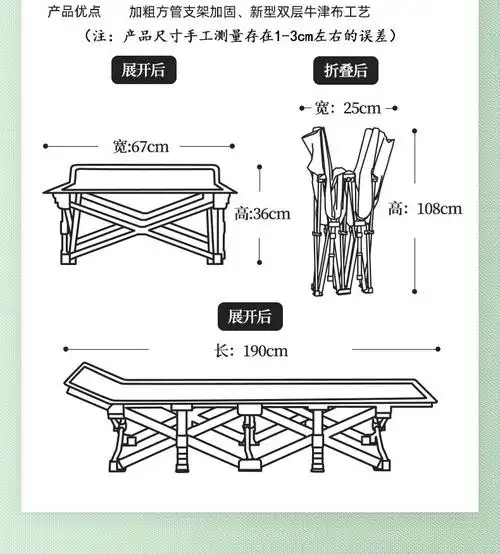 产品优点　　加粗方管支架加固、新型双层牛津布工艺

（注：产品尺寸手工测量存在1-3cm左右的误差）

展开后

折叠后

宽：25cm

宽:67cm

高:36cm

高：108cm

展开后

长：190cm