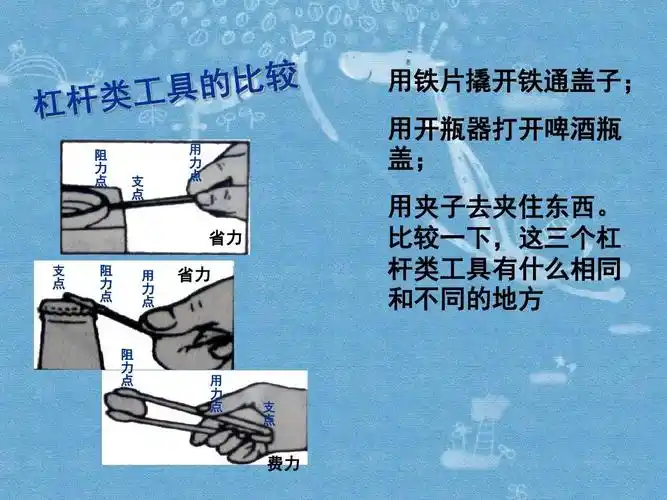 杠杆类工具的比较

阻力点
支点
用力点
省力

支点
阻力点
用力点
省力

阻力点
用力点
支点
费力

用铁片撬开铁通盖子；

用开瓶器打开啤酒瓶盖；

用夹子去夹住东西。比较一下，这三个杠杆类工具有什么相同和不同的地方